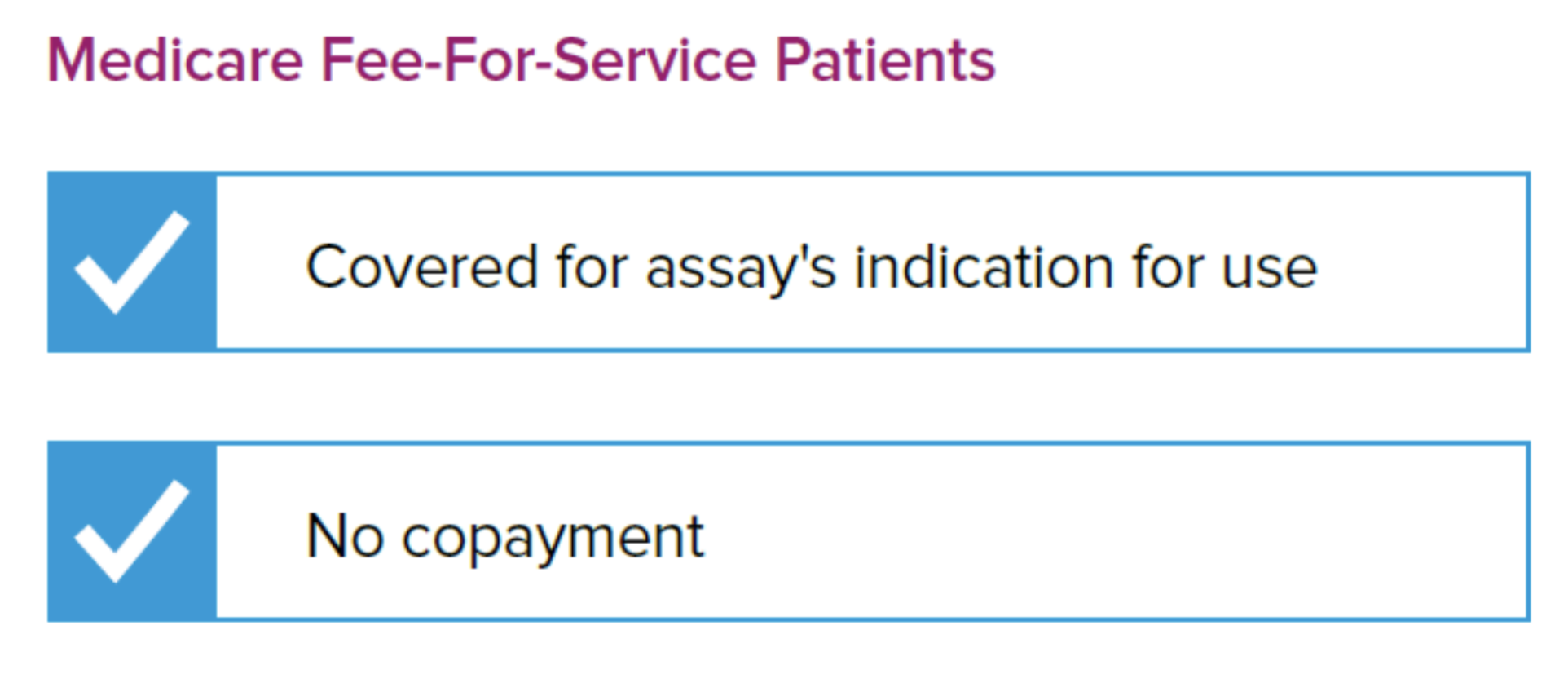 Medicare Fee-For-Service Patients

Covered for assay's indication for use

No copayment